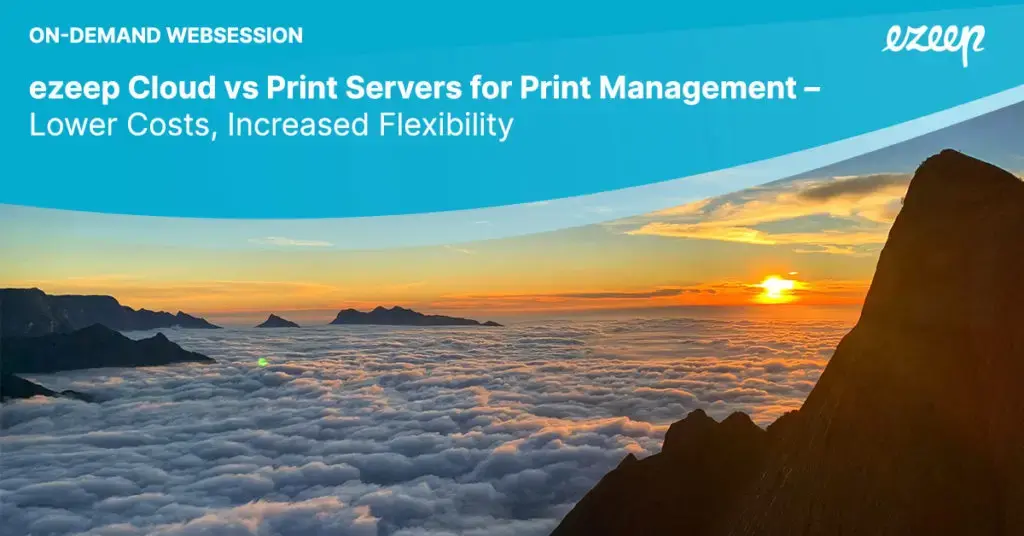 ON-DEMAND WEBSESSION

ezeep

ezeep Cloud vs Print Servers for Print Management –
Lower Costs, Increased Flexibility